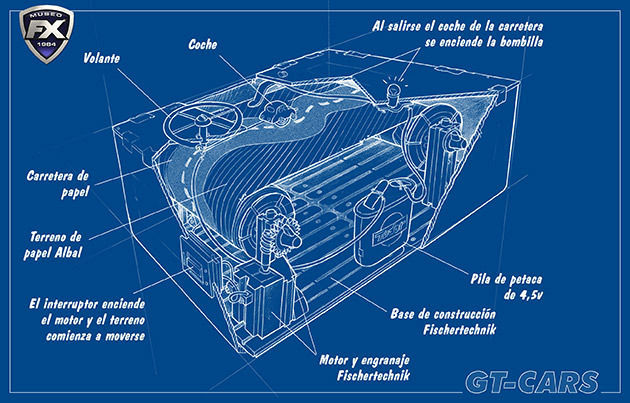 MUSEO
FX
1984

Volante

Coche

Al salirse el coche de la carretera se enciende la bombilla

Carretera de papel

Terreno de papel Albal

El interruptor enciende el motor y el terreno comienza a moverse

Motor y engranaje Fischertechnik

Base de construcción Fischertechnik

Pila de petaca de 4,5v

GT-CARS