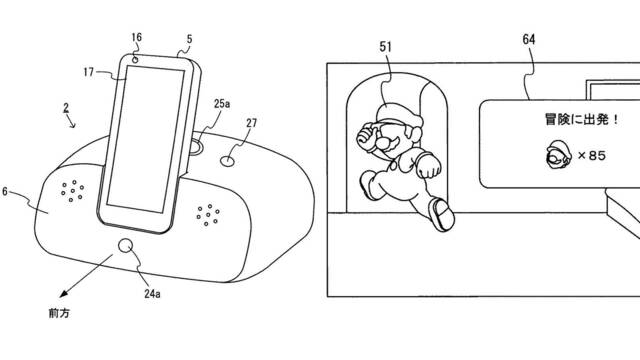 16
5
17
2
25a
27
6
24a
前方

51
64
冒険に出発！
×85