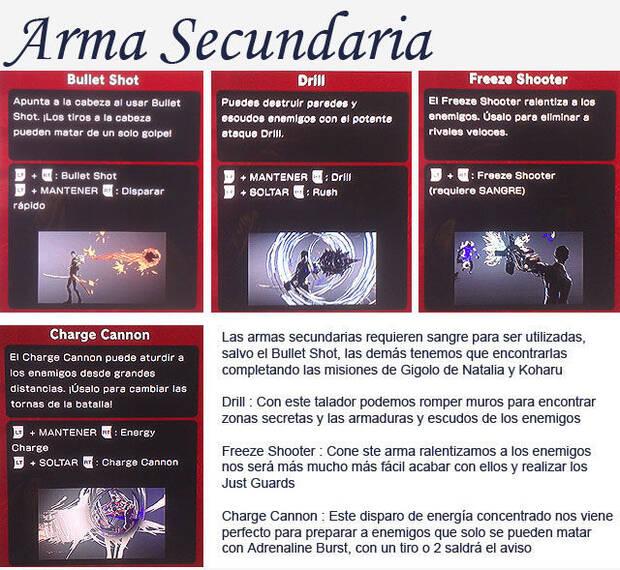 Arma Secundaria

Bullet Shot

Apunta a la cabeza al usar Bullet Shot. ¡Los tiros a la cabeza pueden matar de un solo golpe!

LT + RT : Bullet Shot
LT + MANTENER RT : Disparar rápido

Drill

Puedes destruir paredes y escudos enemigos con el potente ataque Drill.

LT + MANTENER RT : Drill
LT + SOLTAR RT : Rush

Freeze Shooter

El Freeze Shooter ralentiza a los enemigos. Úsalo para eliminar a rivales veloces.

LT + RT : Freeze Shooter (requiere SANGRE)

Charge Cannon

El Charge Cannon puede aturdir a los enemigos desde grandes distancias. ¡Úsalo para cambiar las tornas de la batalla!

LT + MANTENER RT : Energy Charge
LT + SOLTAR RT : Charge Cannon

Las armas secundarias requieren sangre para ser utilizadas, salvo el Bullet Shot, las demás tenemos que encontrarlas completando las misiones de Gigolo de Natalia y Koharu

Drill : Con este talador podemos romper muros para encontrar zonas secretas y las armaduras y escudos de los enemigos

Freeze Shooter : Cone ste arma ralentizamos a los enemigos nos será más mucho más fácil acabar con ellos y realizar los Just Guards

Charge Cannon : Este disparo de energía concentrado nos viene perfecto para preparar a enemigos que solo se pueden matar con Adrenaline Burst, con un tiro o 2 saldrá el aviso